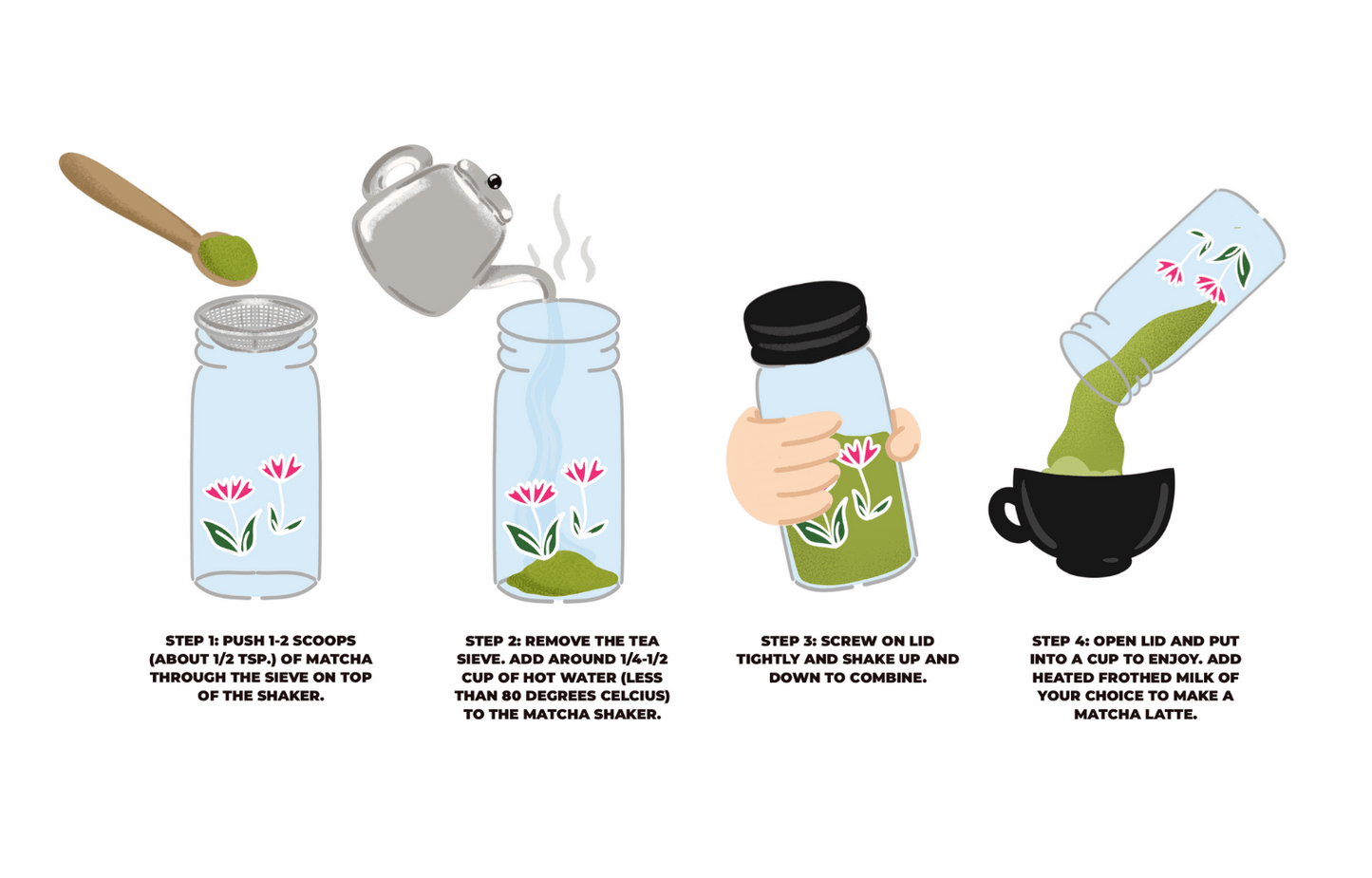 STEP 1: PUSH 1-2 SCOOPS (ABOUT 1/2 TSP.) OF MATCHA THROUGH THE SIEVE ON TOP OF THE SHAKER.

STEP 2: REMOVE THE TEA SIEVE. ADD AROUND 1/4-1/2 CUP OF HOT WATER (LESS THAN 80 DEGREES CELCIUS) TO THE MATCHA SHAKER.

STEP 3: SCREW ON LID TIGHTLY AND SHAKE UP AND DOWN TO COMBINE.

STEP 4: OPEN LID AND PUT INTO A CUP TO ENJOY. ADD HEATED FROTHED MILK OF YOUR CHOICE TO MAKE A MATCHA LATTE.